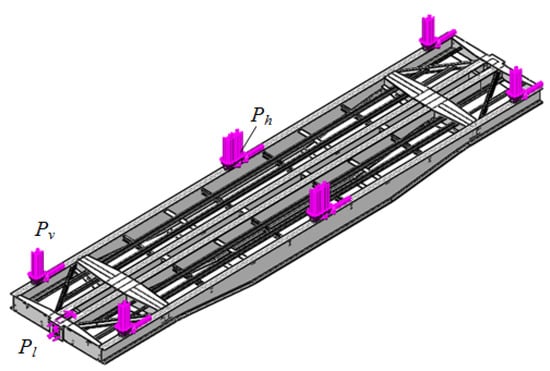 $P_h$

$P_v$

$P_l$