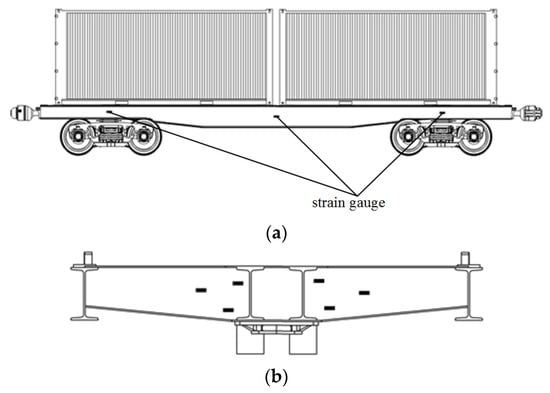 strain gauge

(a)

(b)