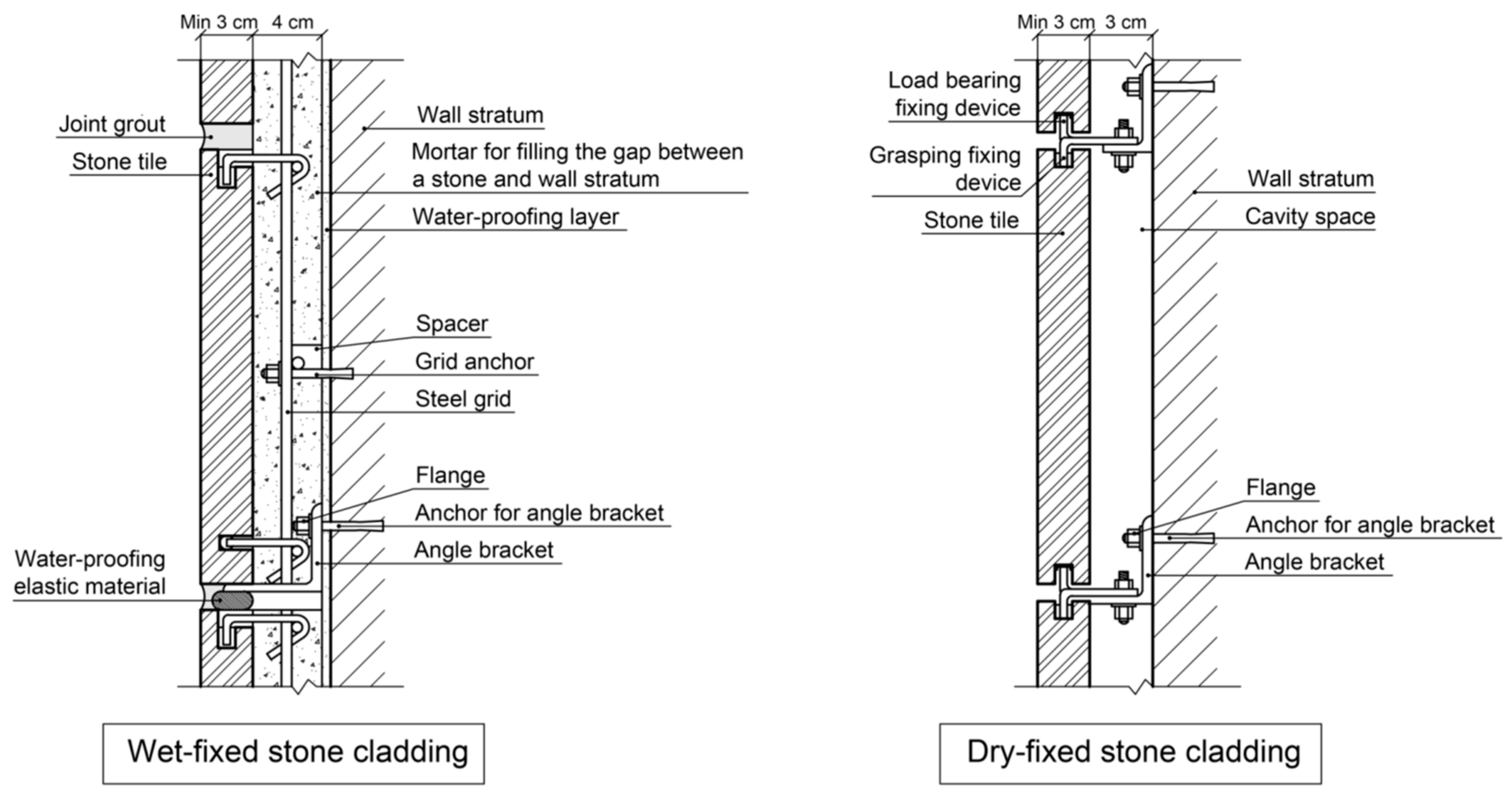 Min 3 cm 4 cm

Joint grout

Stone tile

Wall stratum

Mortar for filling the gap between a stone and wall stratum

Water-proofing layer

Spacer

Grid anchor

Steel grid

Flange

Anchor for angle bracket

Angle bracket

Water-proofing elastic material

Wet-fixed stone cladding

Min 3 cm 3 cm

Load bearing fixing device

Grasping fixing device

Stone tile

Wall stratum

Cavity space

Flange

Anchor for angle bracket

Angle bracket

Dry-fixed stone cladding