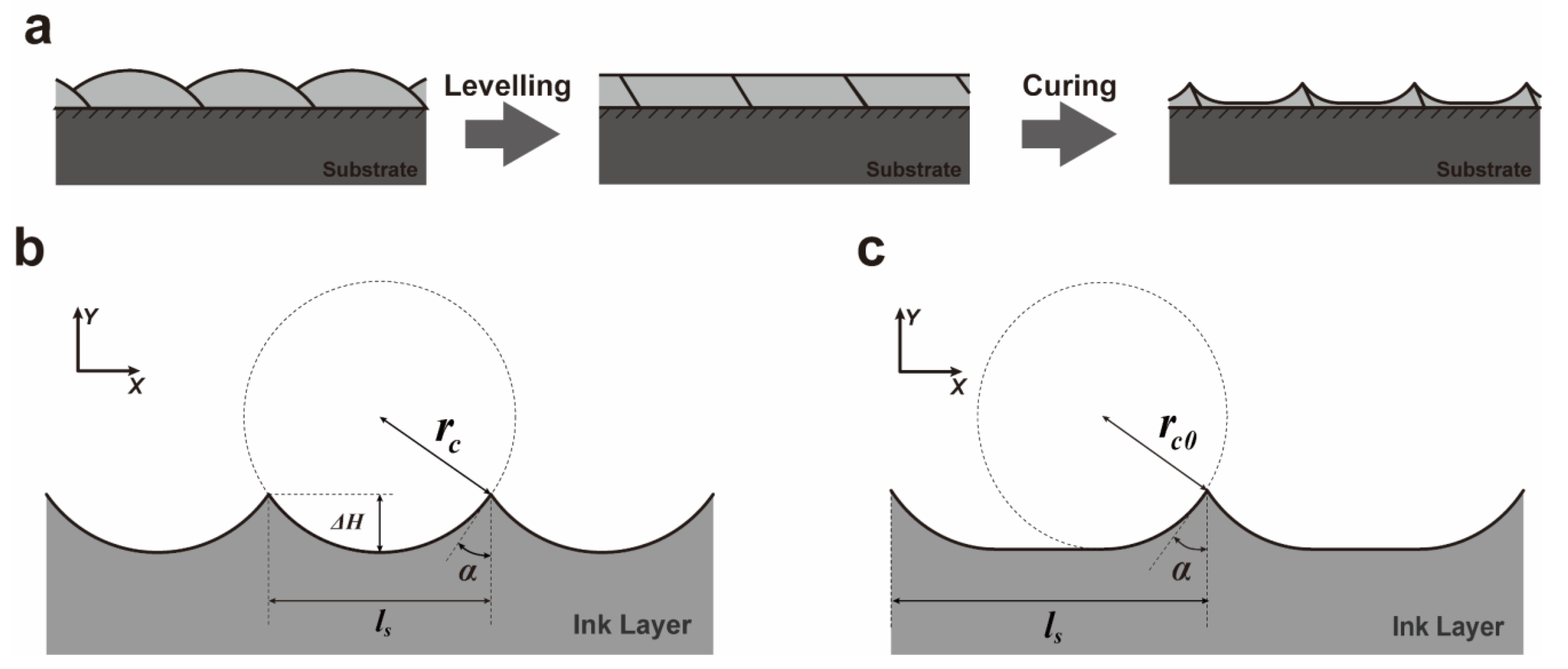 a

Substrate

Levelling

Substrate

Curing

Substrate

b

Y

X

$r_c$

$\Delta H$

$\alpha$

$l_s$

Ink Layer

c

Y

X

$r_{c0}$

$\alpha$

$l_s$

Ink Layer