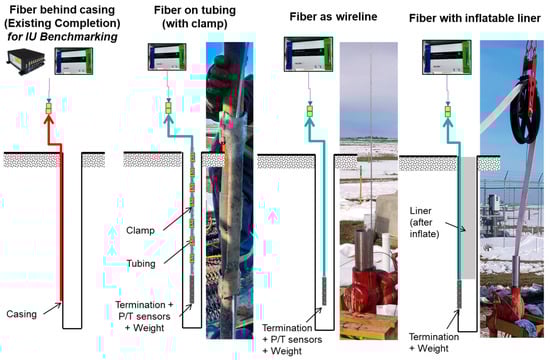 Fiber behind casing (Existing Completion) for IU Benchmarking

Casing

Fiber on tubing (with clamp)

Clamp

Tubing

Termination + P/T sensors + Weight

Fiber as wireline

Termination + P/T sensors + Weight

Fiber with inflatable liner

Liner (after inflate)

Termination + Weight