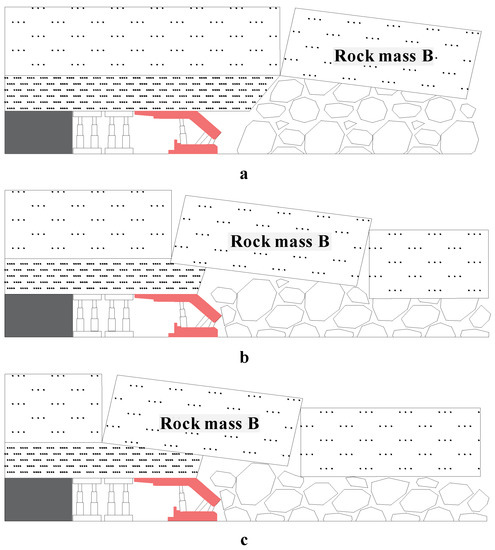 Rock mass B

a

Rock mass B

b

Rock mass B

c