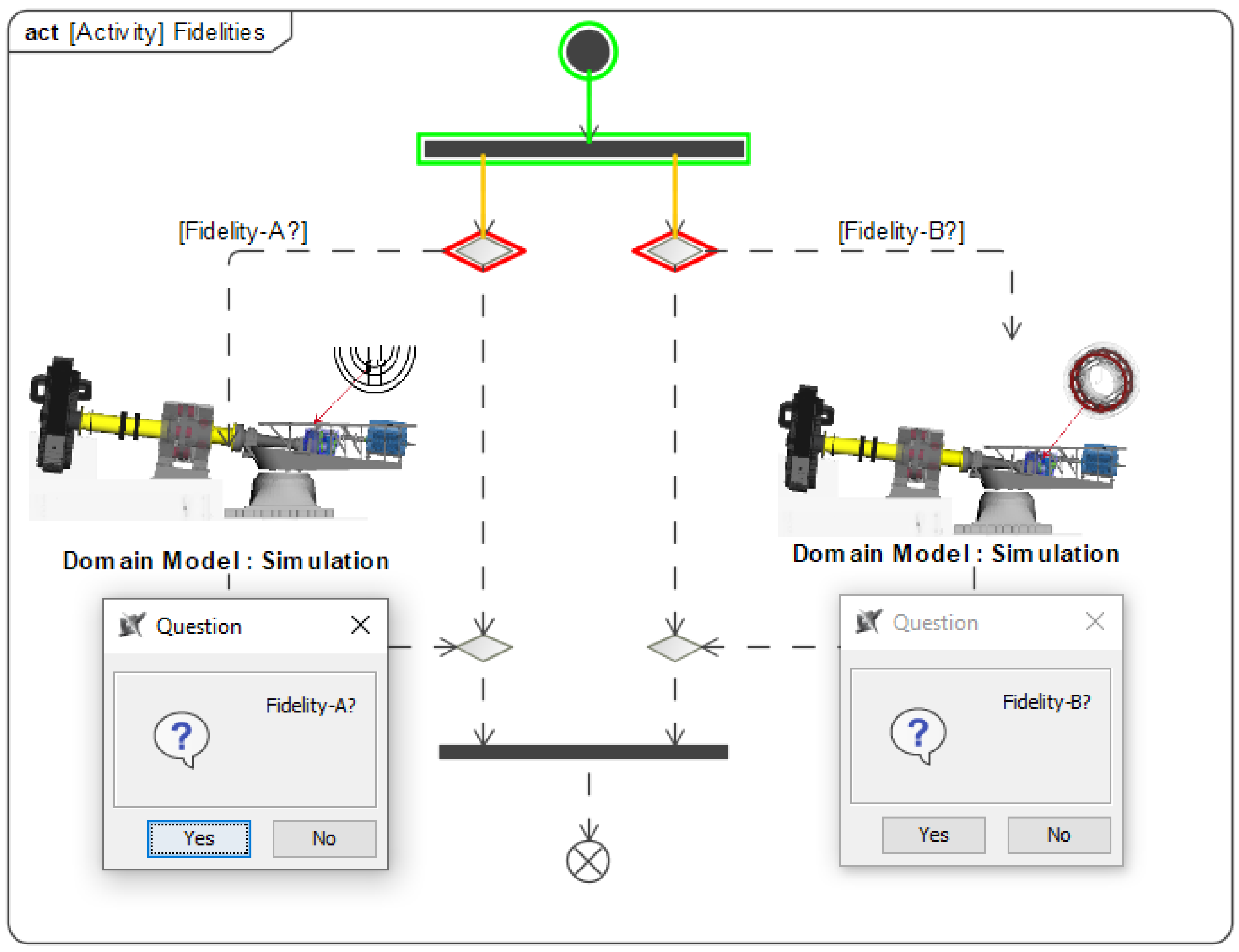 act [Activity] Fidelities

[Fidelity-A?]

[Fidelity-B?]

Domain Model : Simulation

Domain Model : Simulation

Question

Fidelity-A?

Yes

No

Question

Fidelity-B?

Yes

No