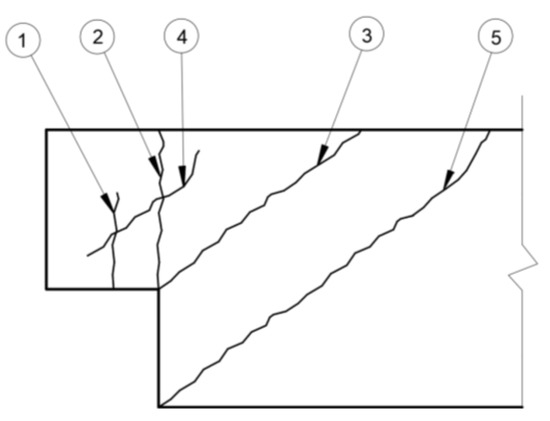 1
2
4
3
5