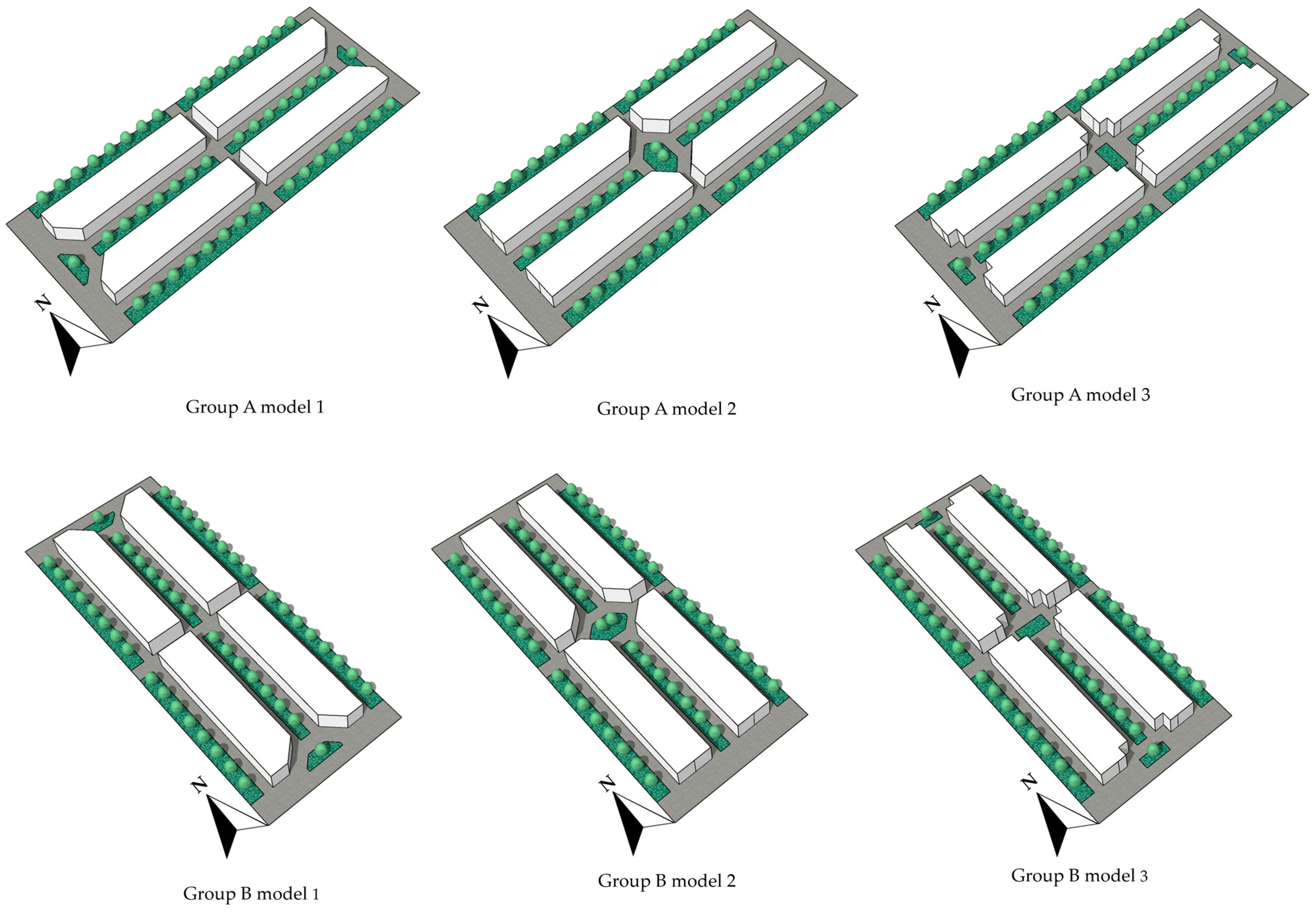 N

Group A model 1

N

Group A model 2

N

Group A model 3

N

Group B model 1

N

Group B model 2

N

Group B model 3