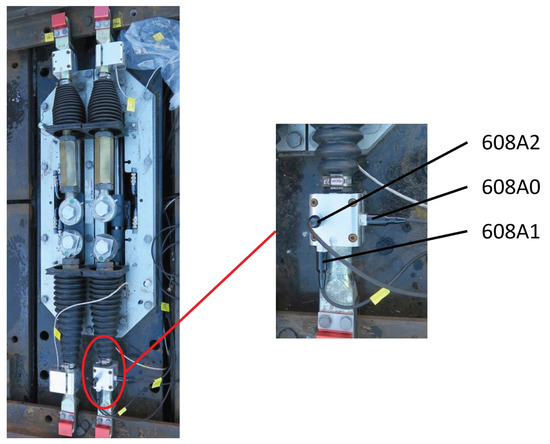 608A2

608A0

608A1