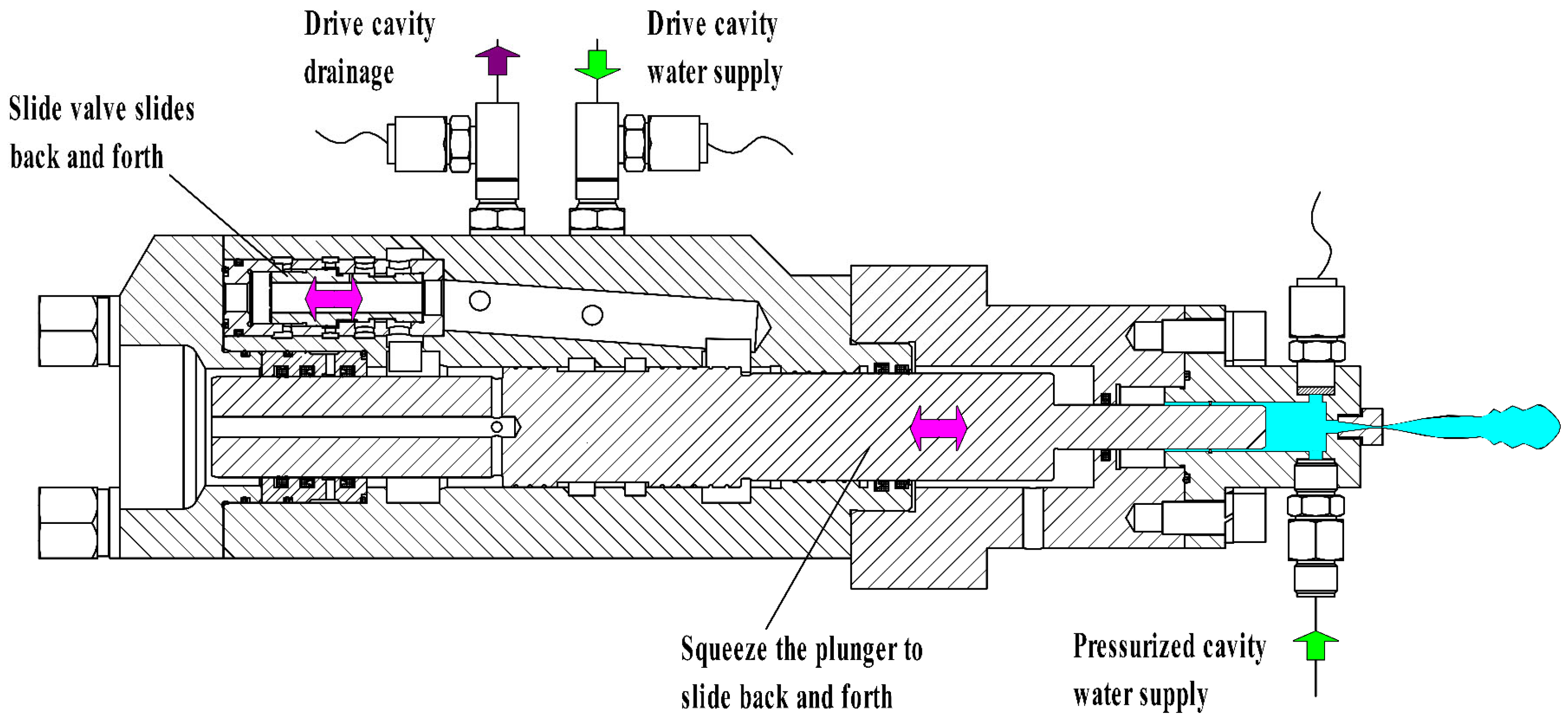 Drive cavity drainage

Drive cavity water supply

Slide valve slides back and forth

Squeeze the plunger to slide back and forth

Pressurized cavity water supply