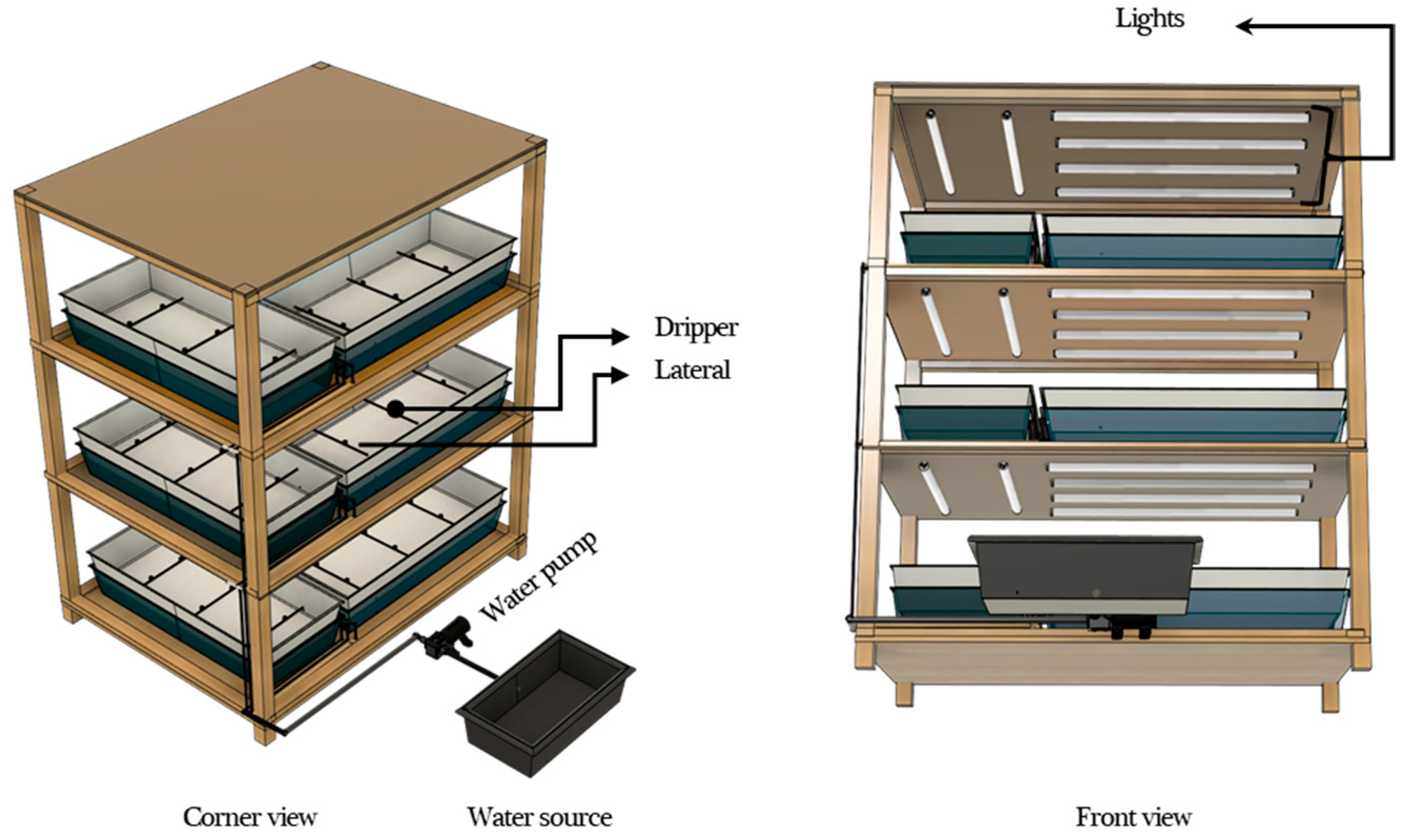 Lights

Dripper

Lateral

Water pump

Corner view

Water source

Front view