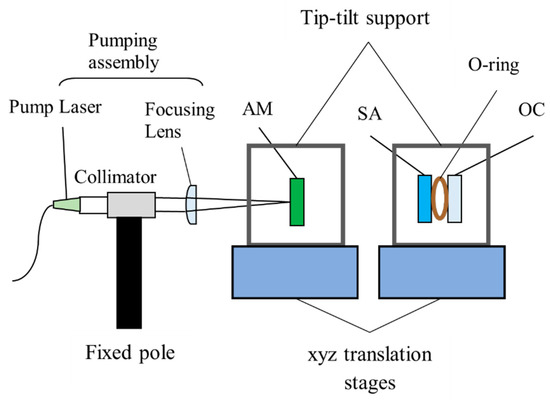 Tip-tilt support

Pumping assembly

O-ring

Pump Laser

Focusing Lens

AM

SA

OC

Collimator

Fixed pole

xyz translation stages