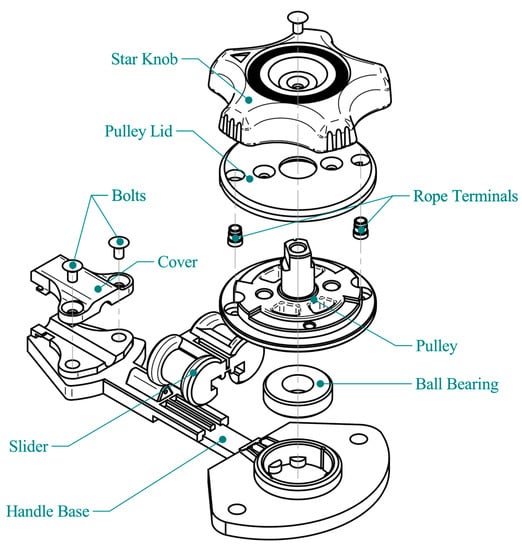 Star Knob

Pulley Lid

Bolts

Rope Terminals

Cover

Pulley

Ball Bearing

Slider

Handle Base