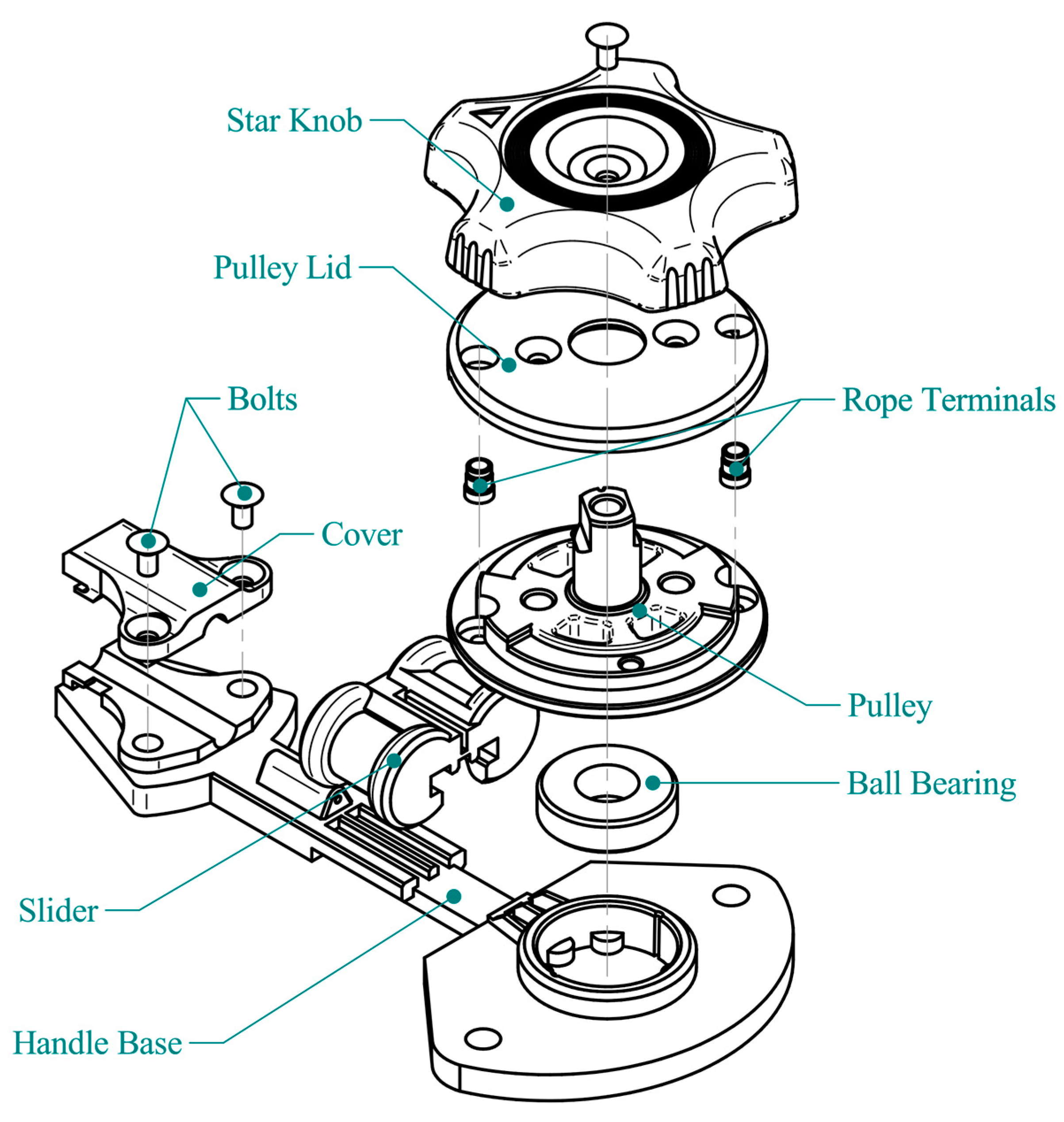 Star Knob

Pulley Lid

Bolts

Rope Terminals

Cover

Pulley

Ball Bearing

Slider

Handle Base