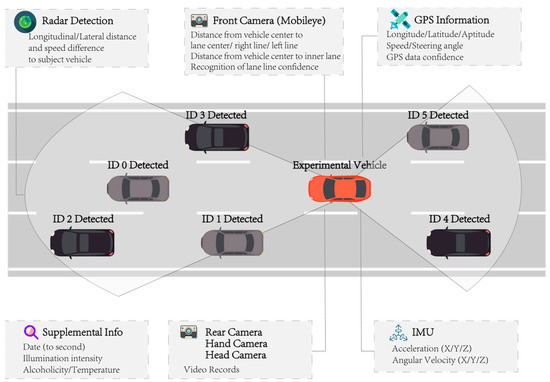 Radar Detection
Longitudinal/Lateral distance and speed difference to subject vehicle

Front Camera (Mobileye)
Distance from vehicle center to lane center/ right line/ left line
Distance from vehicle center to inner lane
Recognition of lane line confidence

GPS Information
Longitude/Latitude/Aptitude
Speed/Steering angle
GPS data confidence

ID 3 Detected

ID 5 Detected

ID 0 Detected

Experimental Vehicle

ID 2 Detected

ID 1 Detected

ID 4 Detected

Supplemental Info
Date (to second)
Illumination intensity
Alcoholicity/Temperature

Rear Camera
Hand Camera
Head Camera
Video Records

IMU
Acceleration (X/Y/Z)
Angular Velocity (X/Y/Z)