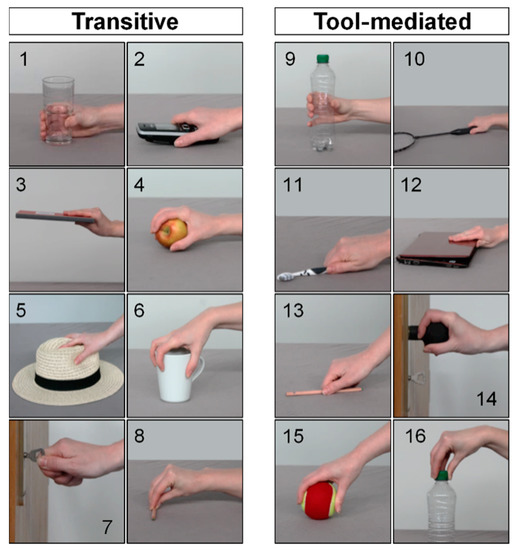 Transitive

1
2
3
4
5
6
7
8

Tool-mediated

9
10
11
12
13
14
15
16