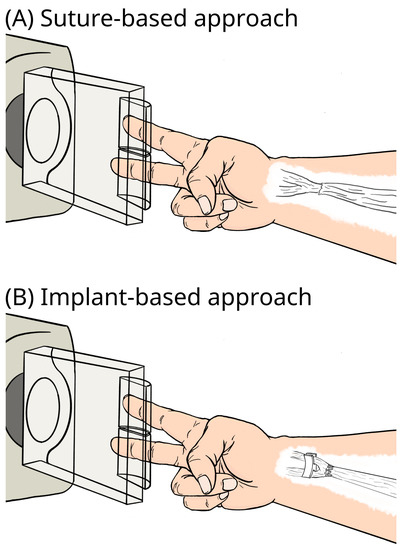 (A) Suture-based approach

(B) Implant-based approach