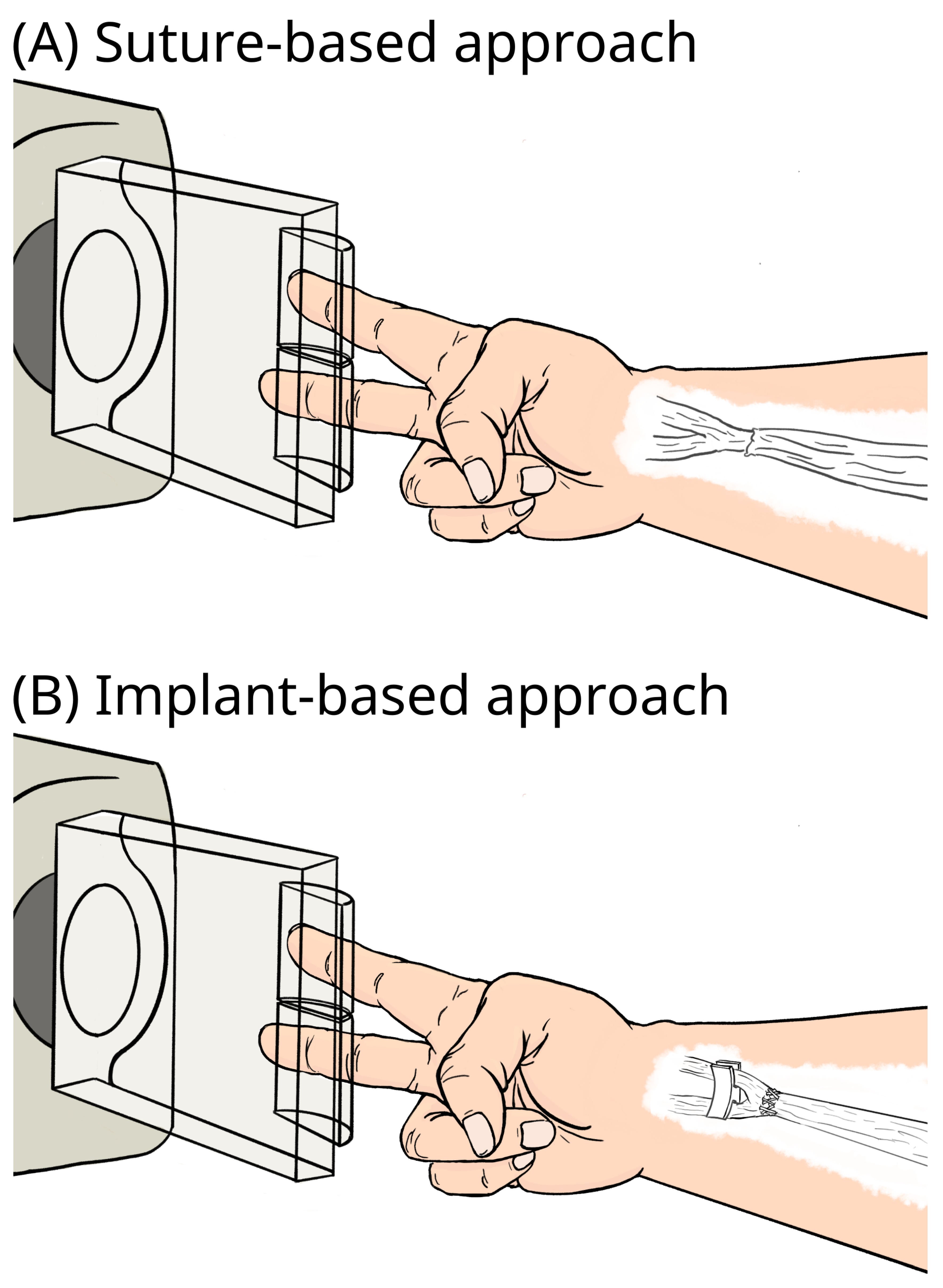 (A) Suture-based approach

(B) Implant-based approach