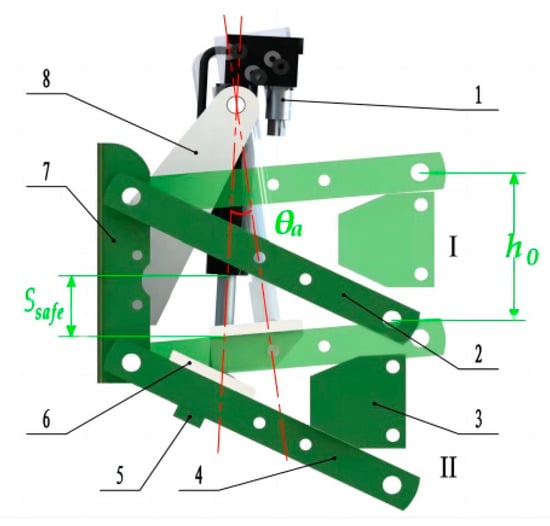 8
1
7
$\theta_a$
I
$h_0$
$S_{safe}$
2
6
3
5
4
II