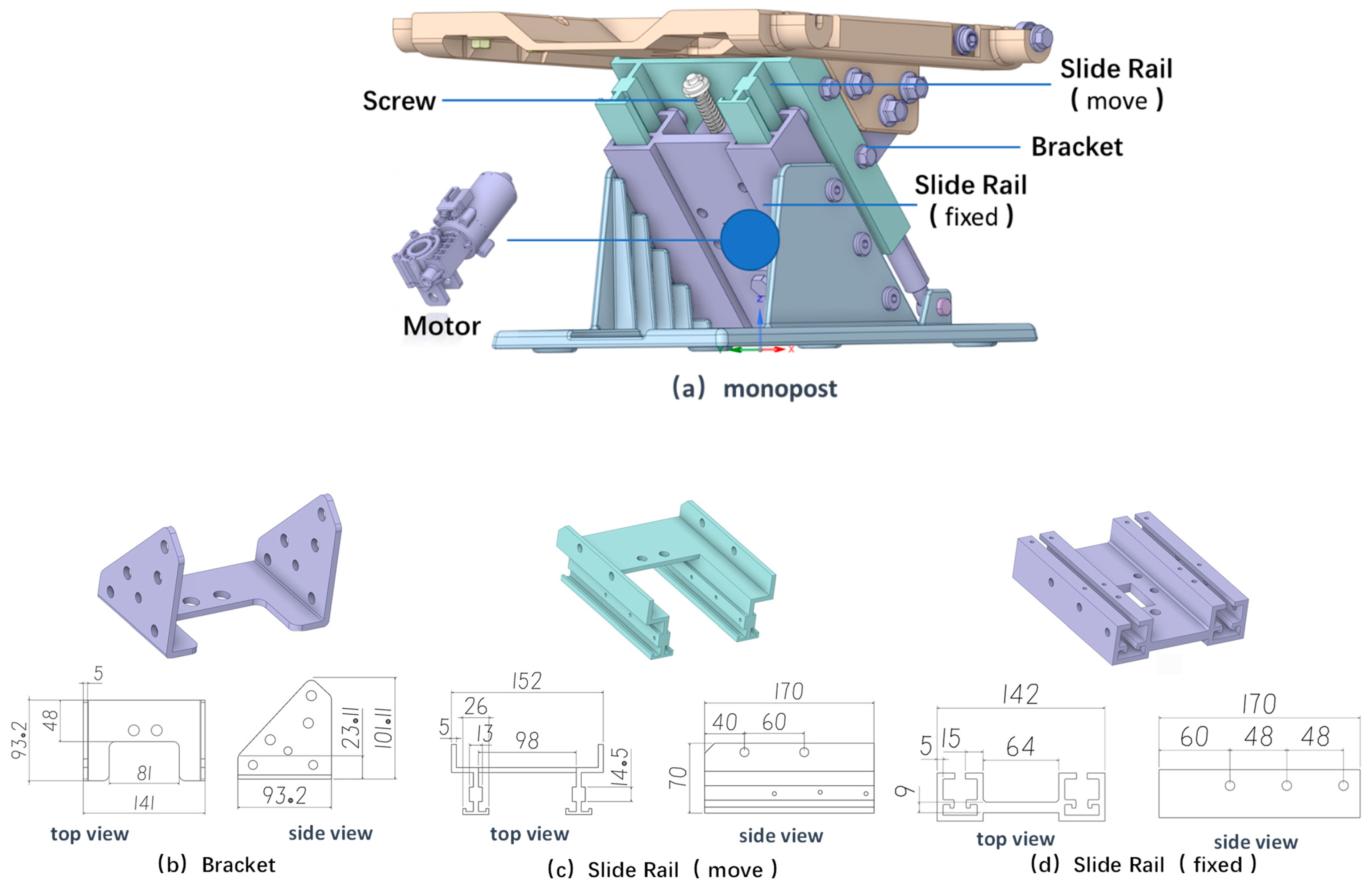 Screw

Slide Rail
( move )

Bracket

Slide Rail
( fixed )

Motor

(a) monopost

5
48
93.2
81
141
top view

23.11
101.11
93.2
side view

(b) Bracket

152
26
5
13
98
14.5
top view

170
40
60
70
side view

(c) Slide Rail ( move )

142
5
15
64
9
top view

170
60
48
48
side view

(d) Slide Rail ( fixed )