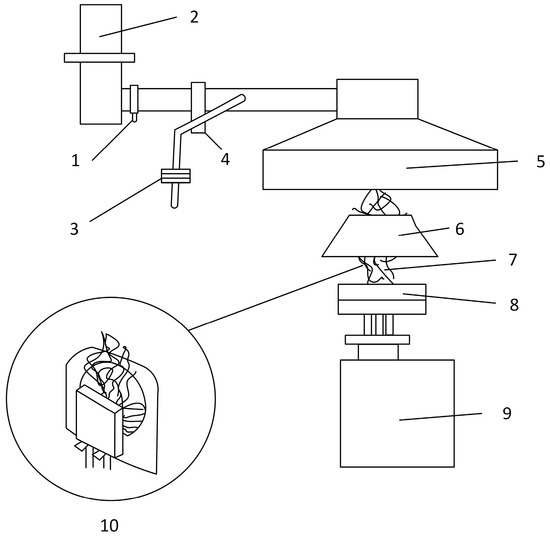 2
1
4
5
3
6
7
8
9
10