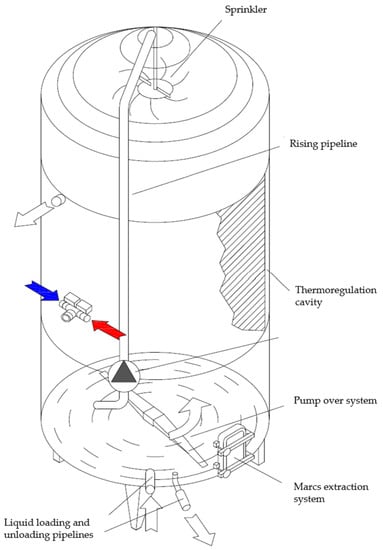 Sprinkler

Rising pipeline

Thermoregulation cavity

Pump over system

Marcs extraction system

Liquid loading and unloading pipelines