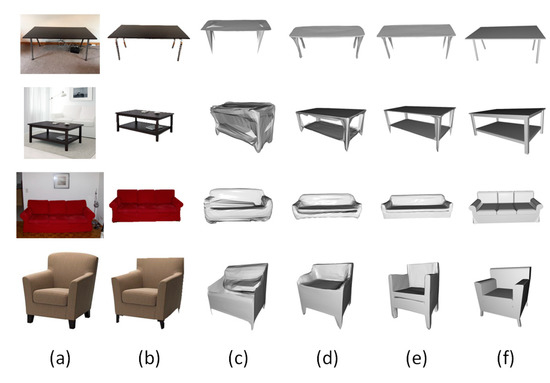 (a) (b) (c) (d) (e) (f)