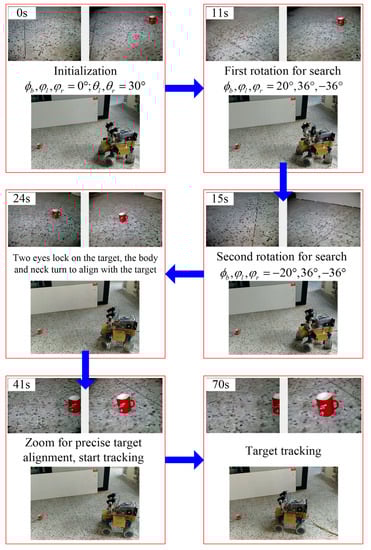 0s

Initialization
$\phi_b, \varphi_l, \varphi_r = 0°; \theta_l, \theta_r = 30°$

11s

First rotation for search
$\phi_b, \varphi_l, \varphi_r = 20°, 36°, -36°$

24s

Two eyes lock on the target, the body and neck turn to align with the target

15s

Second rotation for search
$\phi_b, \varphi_l, \varphi_r = -20°, 36°, -36°$

41s

Zoom for precise target alignment, start tracking

70s

Target tracking