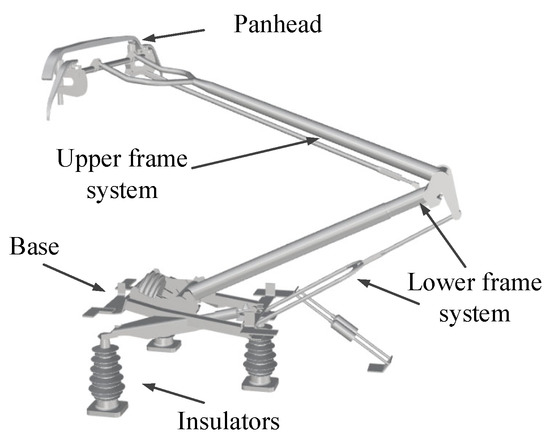 Panhead

Upper frame system

Base

Lower frame system

Insulators