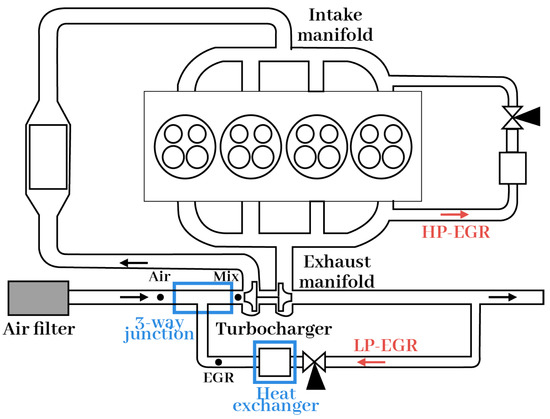 Intake manifold

HP-EGR

Exhaust manifold

Air

Mix

Air filter

3-way junction

Turbocharger

LP-EGR

EGR

Heat exchanger