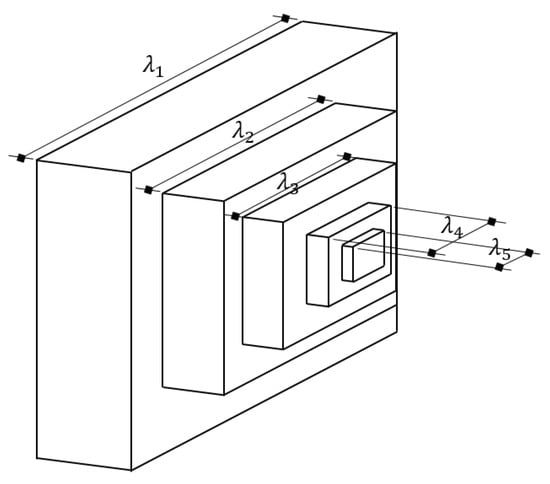 $\lambda_1$
$\lambda_2$
$\lambda_3$
$\lambda_4$
$\lambda_5$