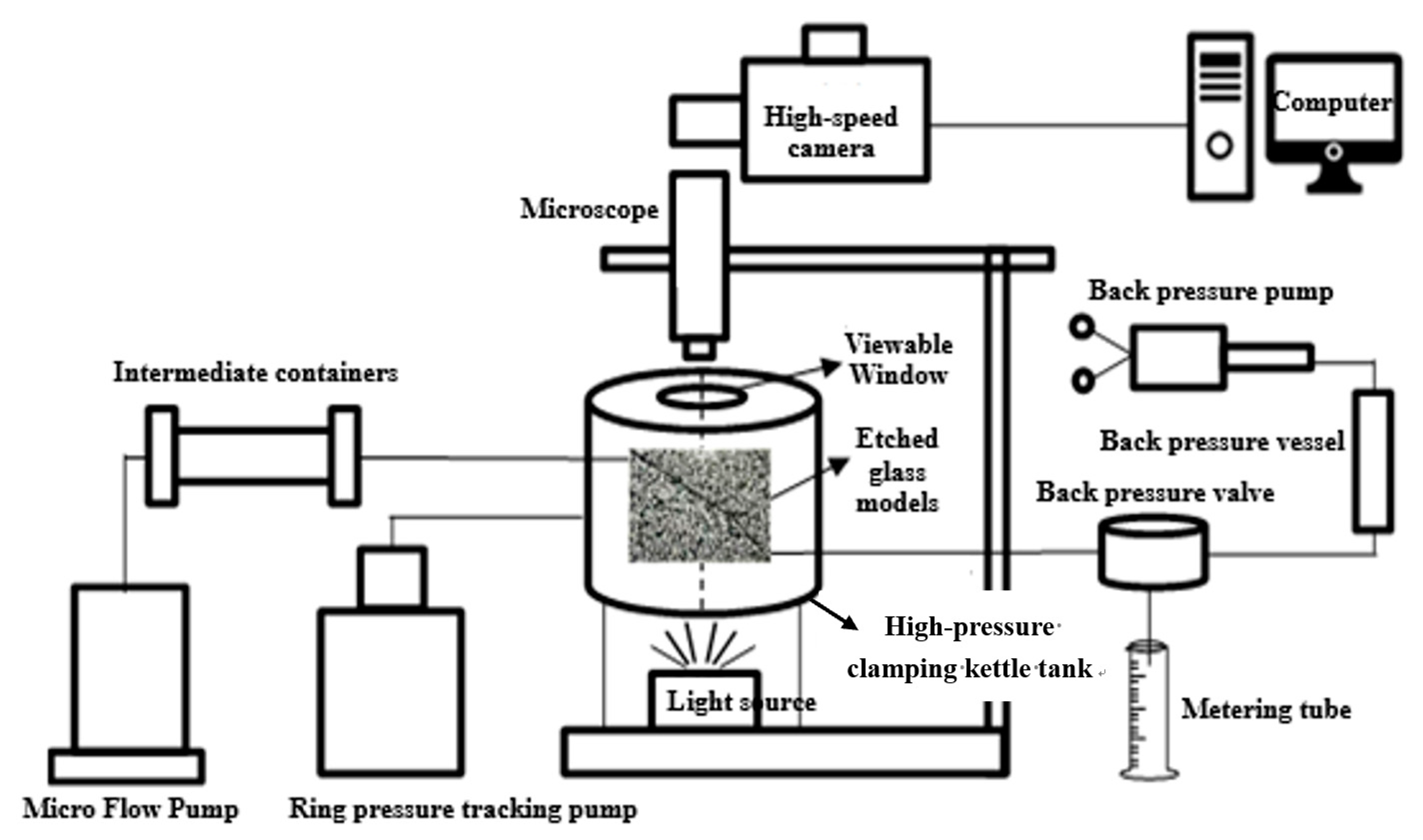 High-speed camera

Computer

Microscope

Back pressure pump

Viewable Window

Intermediate containers

Etched glass models

Back pressure vessel

Back pressure valve

High-pressure clamping kettle tank

Light source

Metering tube

Micro Flow Pump

Ring pressure tracking pump