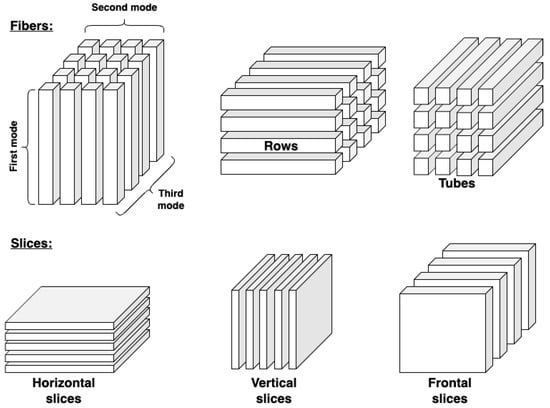 Fibers:

Second mode

First mode

Third mode

Rows

Tubes

Slices:

Horizontal slices

Vertical slices

Frontal slices