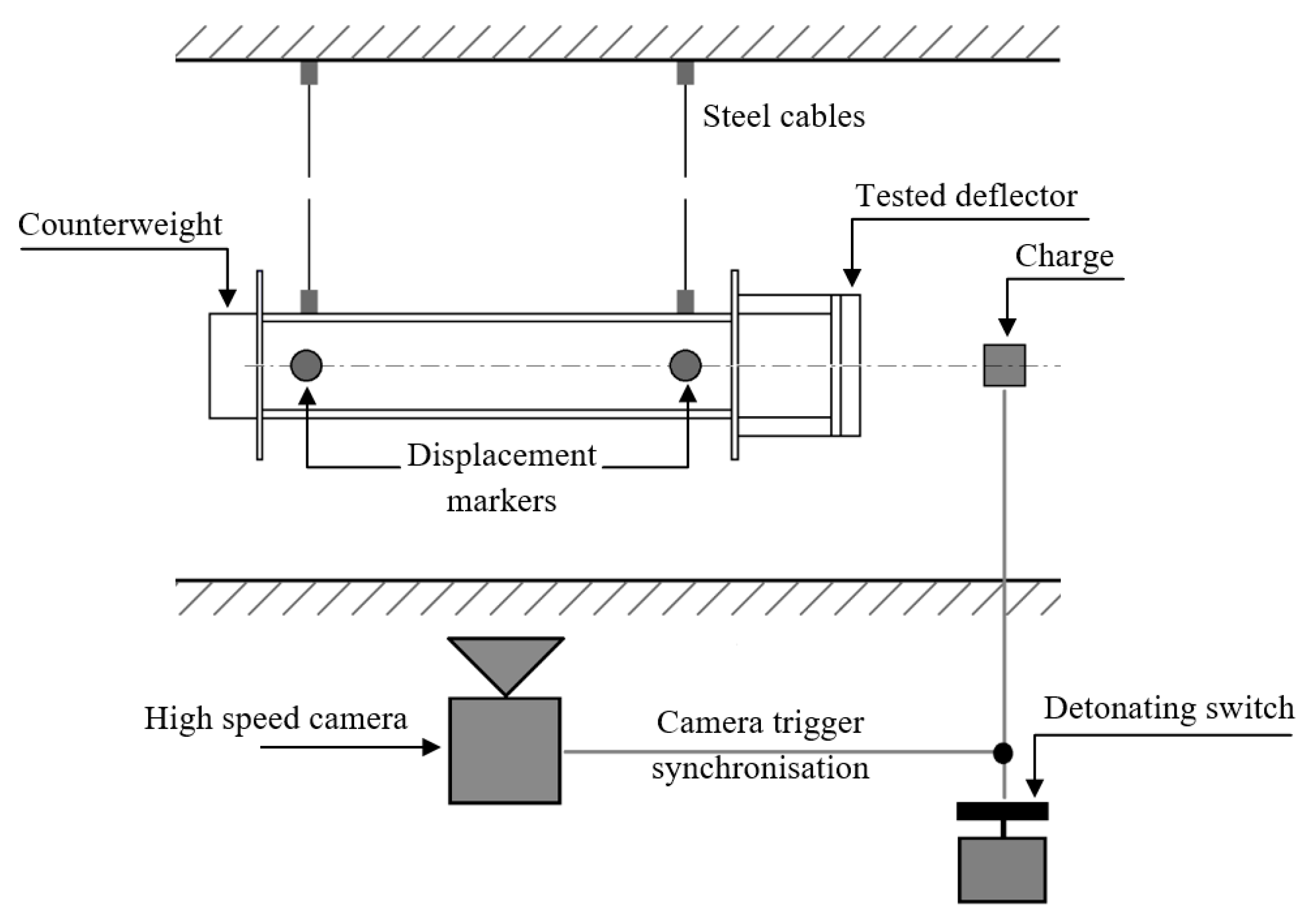 Steel cables

Tested deflector

Counterweight

Charge

Displacement markers

High speed camera

Camera trigger synchronisation

Detonating switch