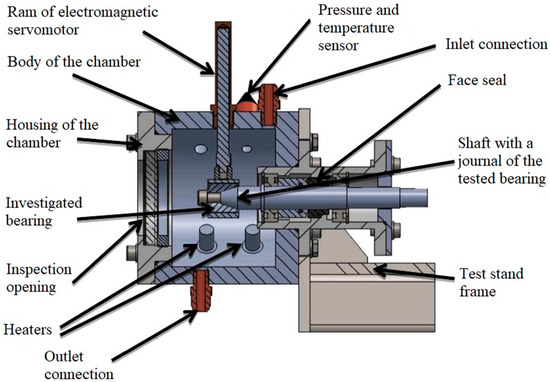 Ram of electromagnetic servomotor

Pressure and temperature sensor

Inlet connection

Body of the chamber

Face seal

Housing of the chamber

Shaft with a journal of the tested bearing

Investigated bearing

Inspection opening

Test stand frame

Heaters

Outlet connection