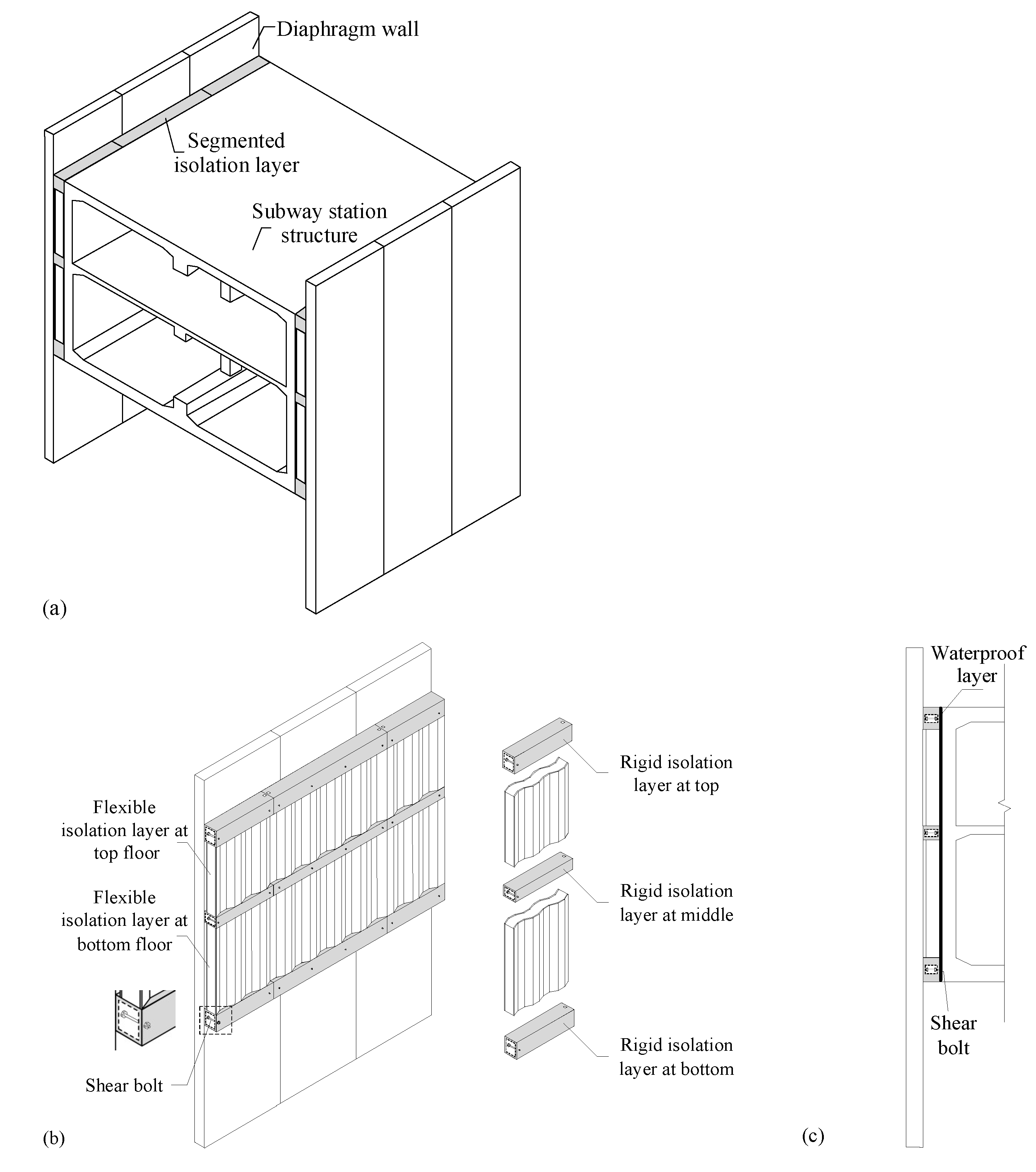 Diaphragm wall

Segmented isolation layer

Subway station structure

(a)

Flexible isolation layer at top floor

Flexible isolation layer at bottom floor

Shear bolt

Rigid isolation layer at top

Rigid isolation layer at middle

Rigid isolation layer at bottom

(b)

Waterproof layer

Shear bolt

(c)