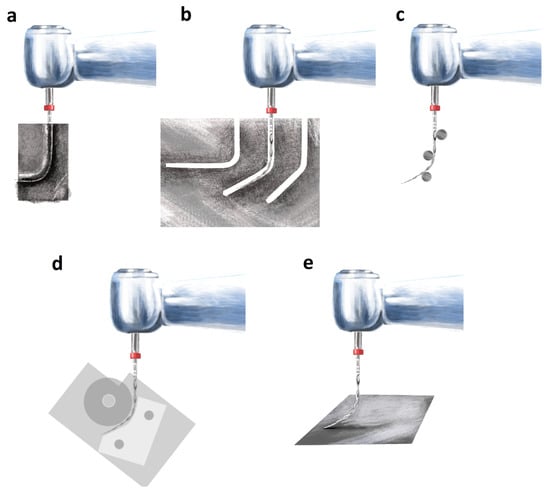 a

b

c

d

e