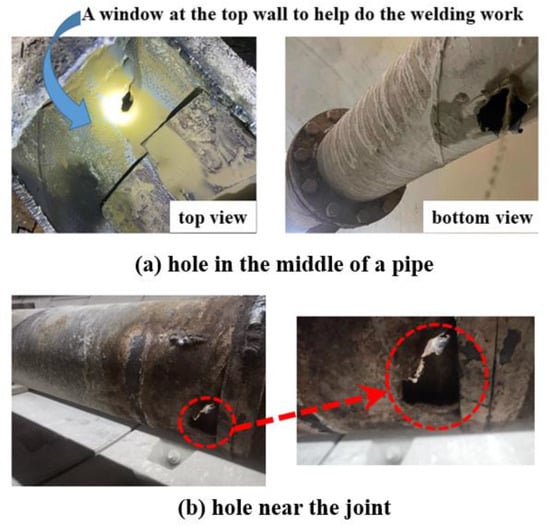 A window at the top wall to help do the welding work

top view

bottom view

(a) hole in the middle of a pipe

(b) hole near the joint