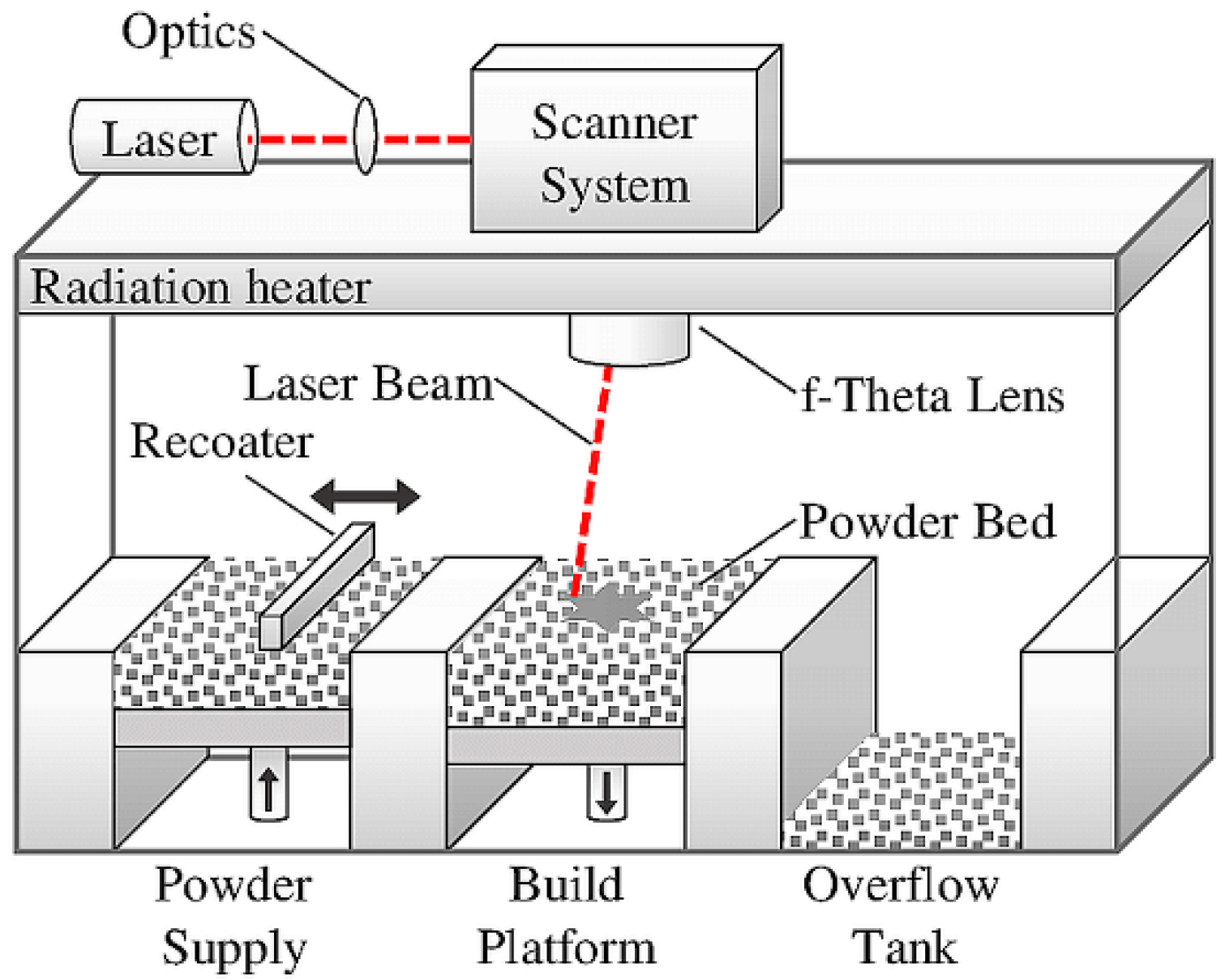 Optics

Laser

Scanner System

Radiation heater

Laser Beam

f-Theta Lens

Recoater

Powder Bed

Powder Supply

Build Platform

Overflow Tank