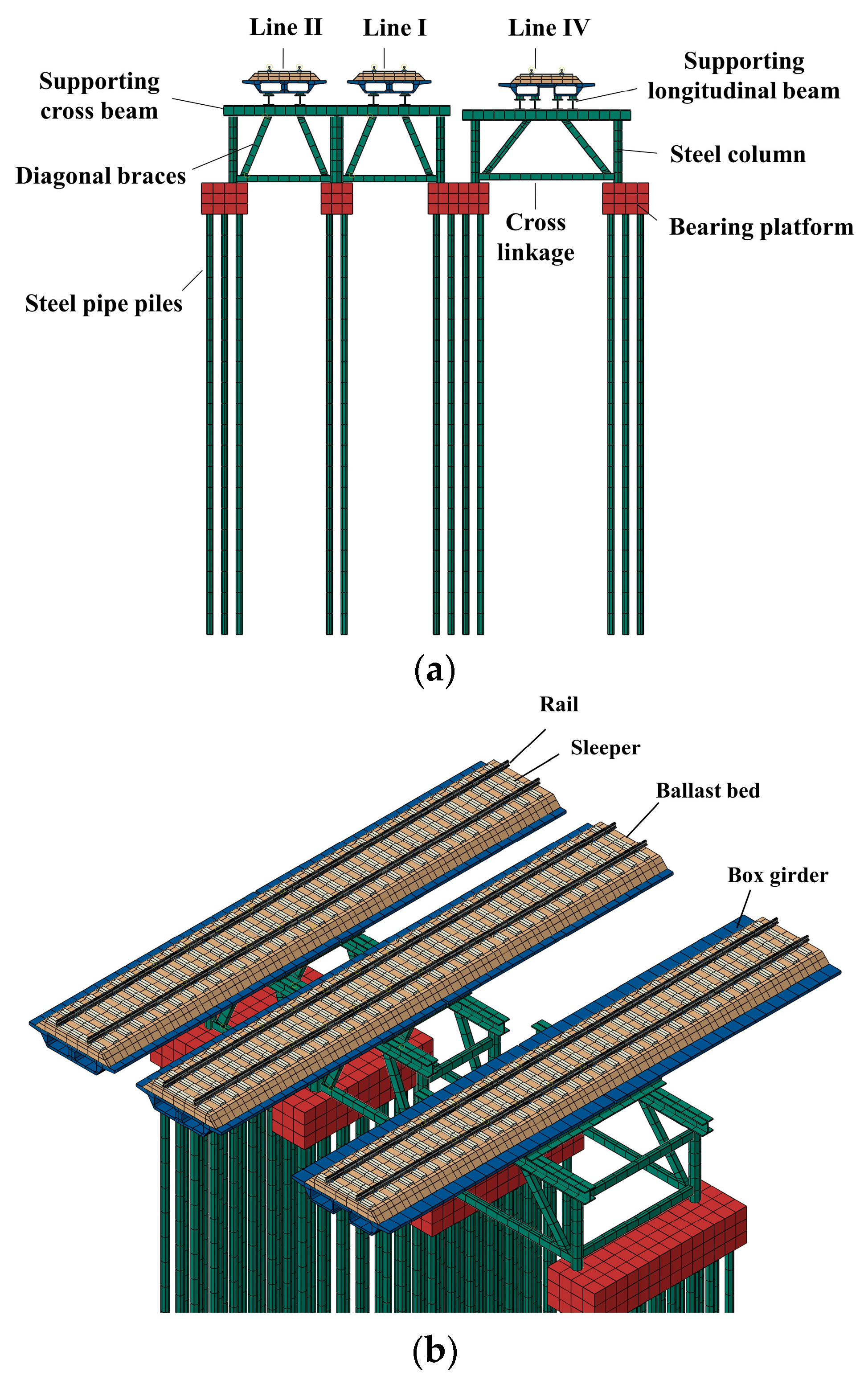 Line II
Line I
Line IV
Supporting cross beam
Supporting longitudinal beam
Diagonal braces
Steel column
Cross linkage
Bearing platform
Steel pipe piles

(a)

Rail
Sleeper
Ballast bed
Box girder

(b)