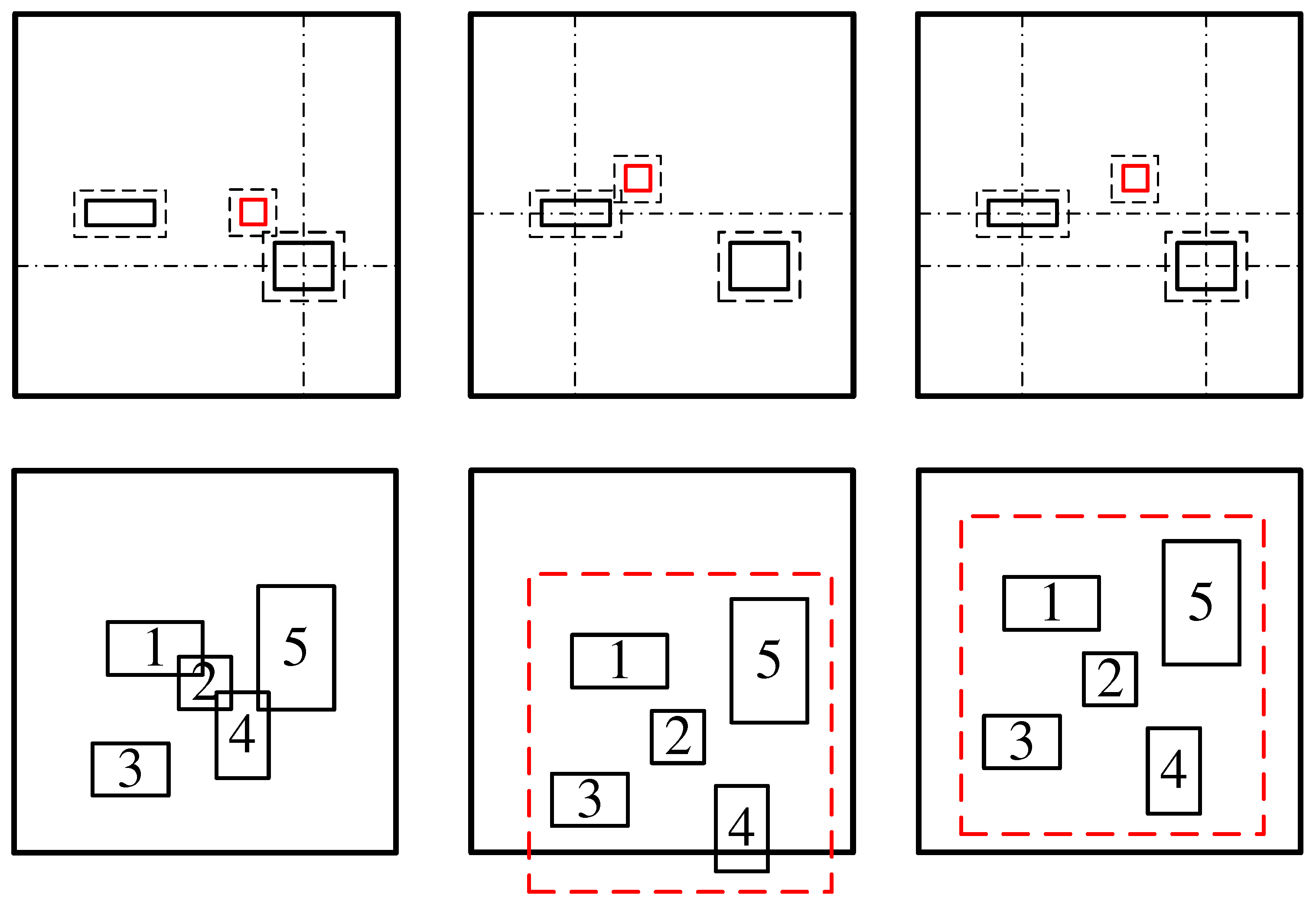 1
2
5
4
3

1
5
2
3
4

1
5
2
3
4