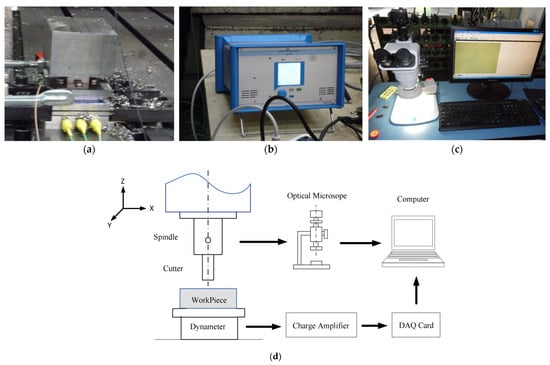 (a)

(b)

(c)

Z

X

Y

Spindle

Cutter

WorkPiece

Dynameter

Optical Microsope

Computer

Charge Amplifier

DAQ Card

(d)