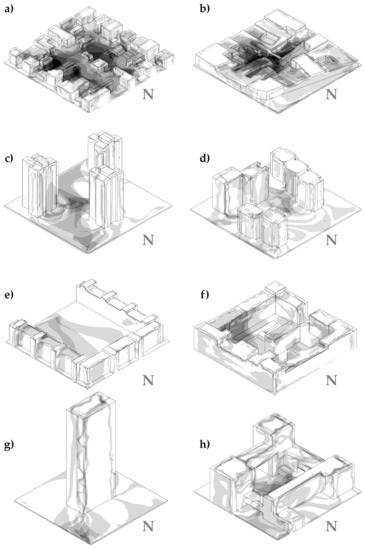 a)

N

b)

N

c)

N

d)

N

e)

N

f)

N

g)

N

h)

N