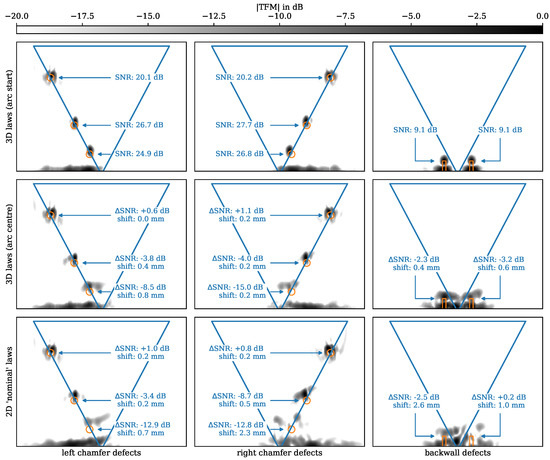 |TFM| in dB

−20.0 −17.5 −15.0 −12.5 −10.0 −7.5 −5.0 −2.5 0.0

3D laws (arc start)

SNR: 20.1 dB
SNR: 26.7 dB
SNR: 24.9 dB

SNR: 20.2 dB
SNR: 27.7 dB
SNR: 26.8 dB

SNR: 9.1 dB
SNR: 9.1 dB

3D laws (arc centre)

ΔSNR: +0.6 dB
shift: 0.0 mm
ΔSNR: -3.8 dB
shift: 0.4 mm
ΔSNR: -8.5 dB
shift: 0.8 mm

ΔSNR: +1.1 dB
shift: 0.2 mm
ΔSNR: -4.0 dB
shift: 0.2 mm
ΔSNR: -15.0 dB
shift: 0.2 mm

ΔSNR: -2.3 dB
shift: 0.4 mm
ΔSNR: -3.2 dB
shift: 0.6 mm

2D 'nominal' laws

ΔSNR: +1.0 dB
shift: 0.2 mm
ΔSNR: -3.4 dB
shift: 0.2 mm
ΔSNR: -12.9 dB
shift: 0.7 mm

ΔSNR: +0.8 dB
shift: 0.2 mm
ΔSNR: -8.7 dB
shift: 0.5 mm
ΔSNR: -12.8 dB
shift: 2.3 mm

ΔSNR: -2.5 dB
shift: 2.6 mm
ΔSNR: +0.2 dB
shift: 1.0 mm

left chamfer defects
right chamfer defects
backwall defects