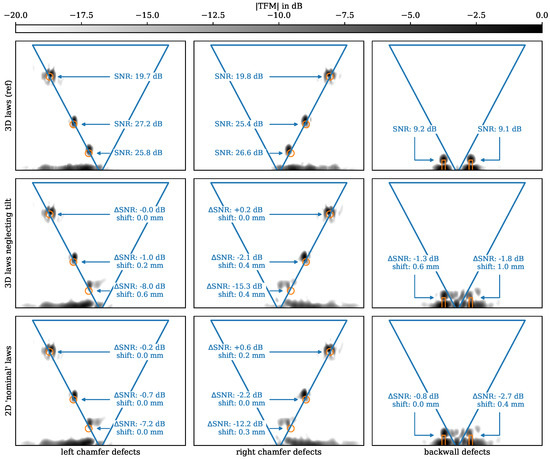 |TFM| in dB

−20.0 −17.5 −15.0 −12.5 −10.0 −7.5 −5.0 −2.5 0.0

3D laws (ref)

SNR: 19.7 dB
SNR: 27.2 dB
SNR: 25.8 dB

SNR: 19.8 dB
SNR: 25.4 dB
SNR: 26.6 dB

SNR: 9.2 dB
SNR: 9.1 dB

3D laws neglecting tilt

ΔSNR: -0.0 dB
shift: 0.0 mm
ΔSNR: -1.0 dB
shift: 0.2 mm
ΔSNR: -8.0 dB
shift: 0.6 mm

ΔSNR: +0.2 dB
shift: 0.0 mm
ΔSNR: -2.1 dB
shift: 0.4 mm
ΔSNR: -15.3 dB
shift: 0.4 mm

ΔSNR: -1.3 dB
shift: 0.6 mm
ΔSNR: -1.8 dB
shift: 1.0 mm

2D 'nominal' laws

ΔSNR: -0.2 dB
shift: 0.0 mm
ΔSNR: -0.7 dB
shift: 0.0 mm
ΔSNR: -7.2 dB
shift: 0.0 mm

ΔSNR: +0.6 dB
shift: 0.2 mm
ΔSNR: -2.2 dB
shift: 0.0 mm
ΔSNR: -12.2 dB
shift: 0.3 mm

ΔSNR: -0.8 dB
shift: 0.0 mm
ΔSNR: -2.7 dB
shift: 0.4 mm

left chamfer defects
right chamfer defects
backwall defects