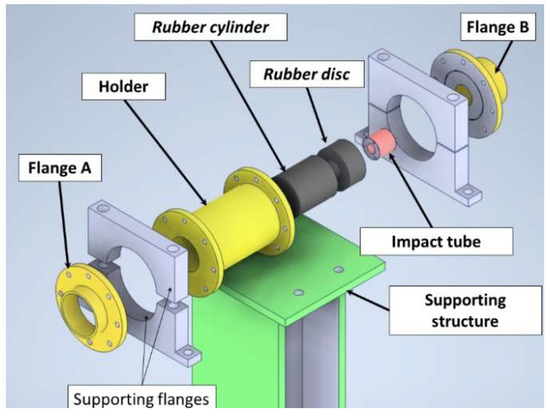 Rubber cylinder

Flange B

Rubber disc

Holder

Flange A

Impact tube

Supporting structure

Supporting flanges