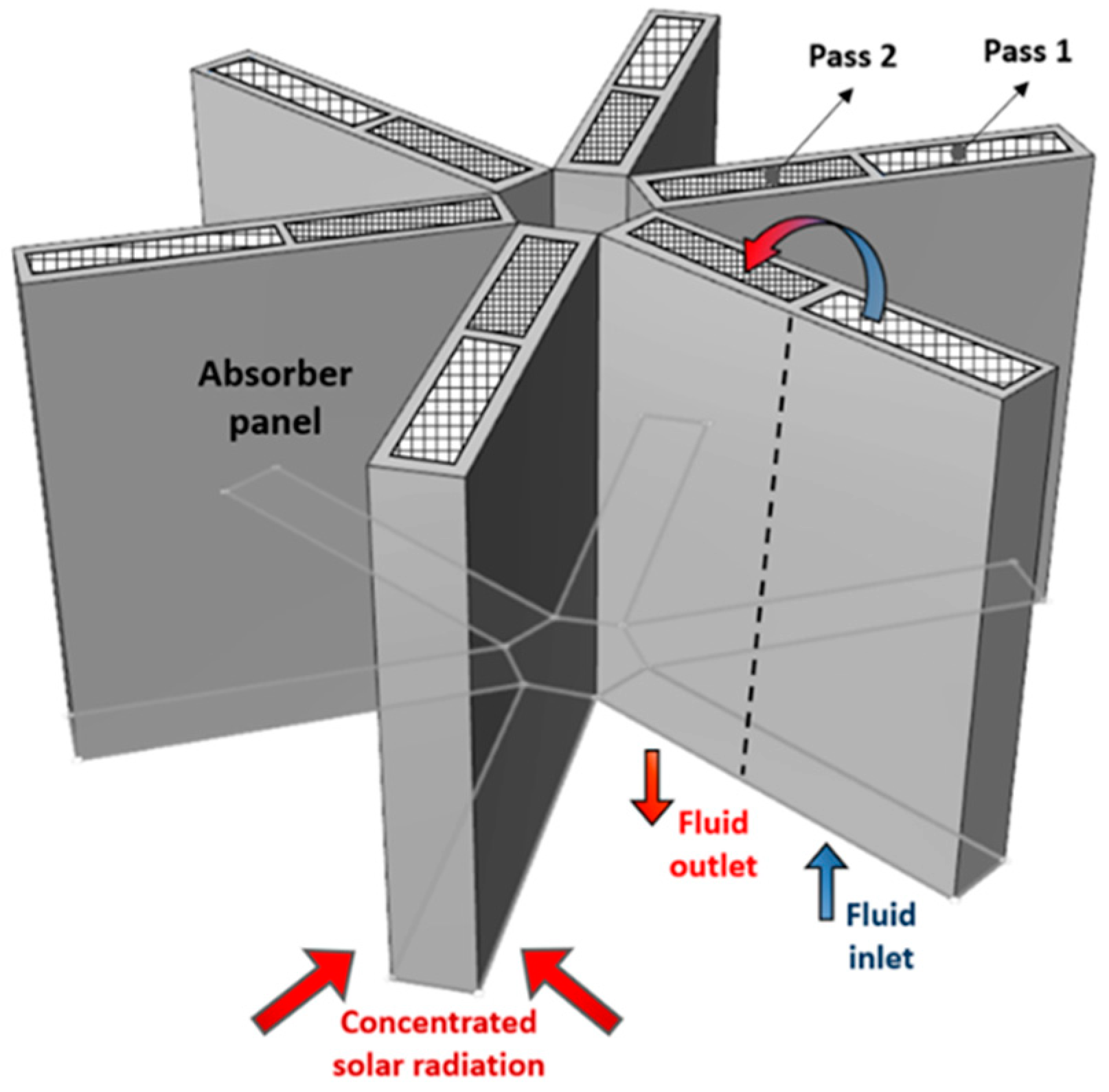 Pass 2
Pass 1
Absorber panel
Fluid outlet
Fluid inlet
Concentrated solar radiation