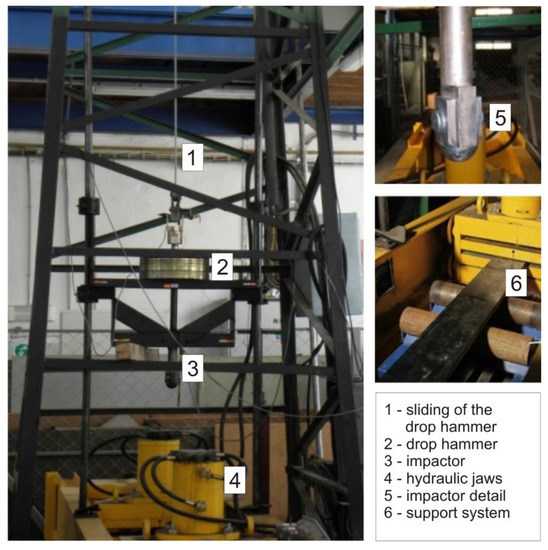 1

2

3

4

5

6

1 - sliding of the drop hammer
2 - drop hammer
3 - impactor
4 - hydraulic jaws
5 - impactor detail
6 - support system