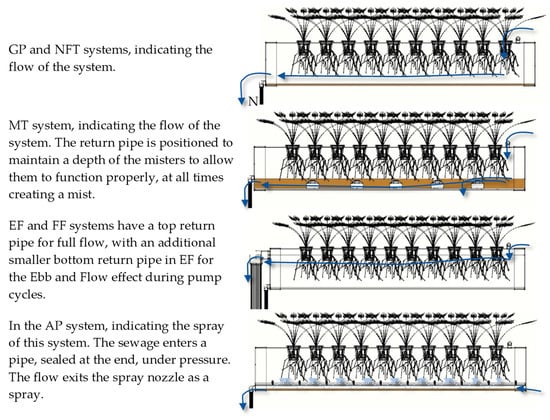 GP and NFT systems, indicating the flow of the system.

N

MT system, indicating the flow of the system. The return pipe is positioned to maintain a depth of the misters to allow them to function properly, at all times creating a mist.

EF and FF systems have a top return pipe for full flow, with an additional smaller bottom return pipe in EF for the Ebb and Flow effect during pump cycles.

In the AP system, indicating the spray of this system. The sewage enters a pipe, sealed at the end, under pressure. The flow exits the spray nozzle as a spray.