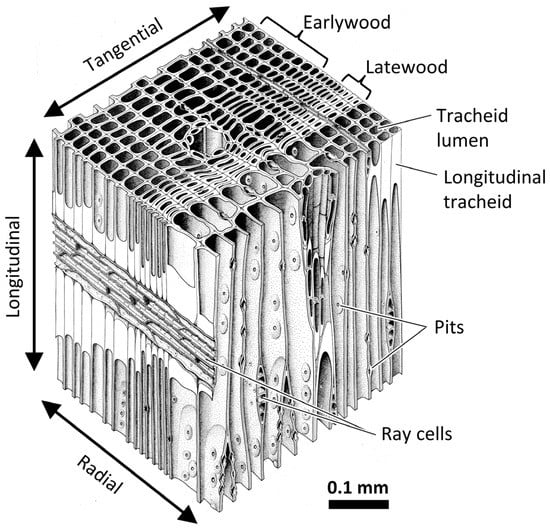 Tangential

Earlywood

Latewood

Tracheid lumen

Longitudinal tracheid

Longitudinal

Pits

Ray cells

Radial

0.1 mm