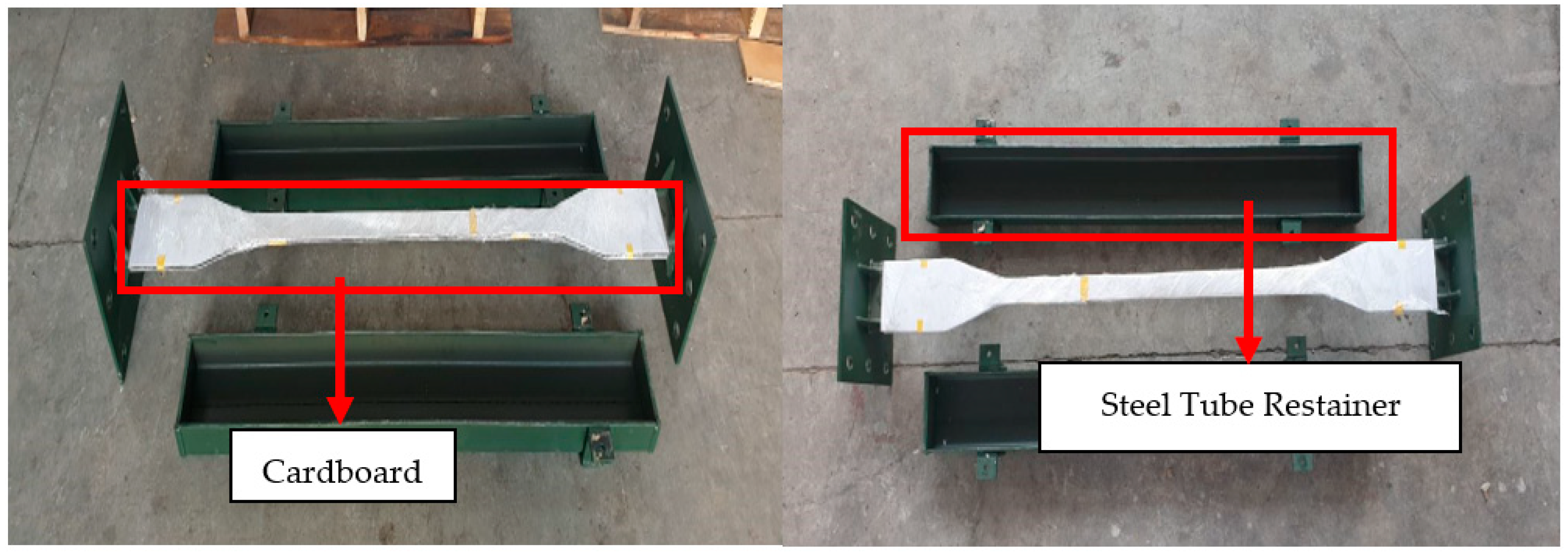 Cardboard

Steel Tube Restainer