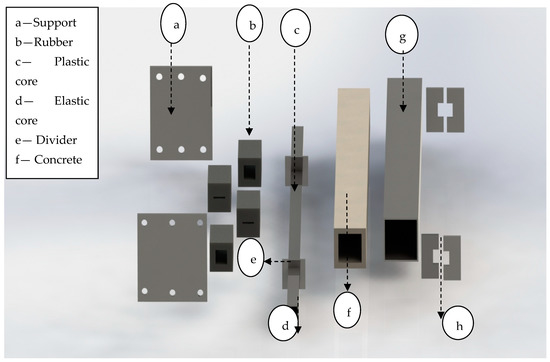 a—Support
b—Rubber
c— Plastic core
d— Elastic core
e— Divider
f— Concrete

a
b
c
g
e
d
f
h