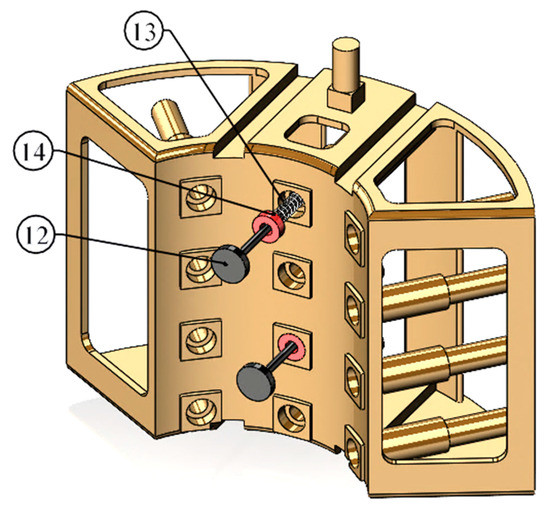 13
14
12